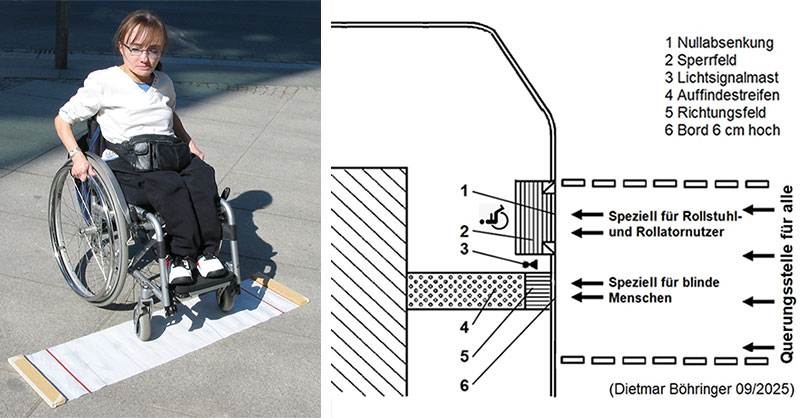 1 Nullabsenkung
2 Sperrfeld
3 Lichtsignalmast
4 Auffindestreifen
5 Richtungsfeld
6 Bord 6 cm hoch

1
2
3
4
5
6

Speziell für Rollstuhl- und Rollatornutzer

Speziell für blinde Menschen

Querungsstelle für alle

(Dietmar Böhringer 09/2025)